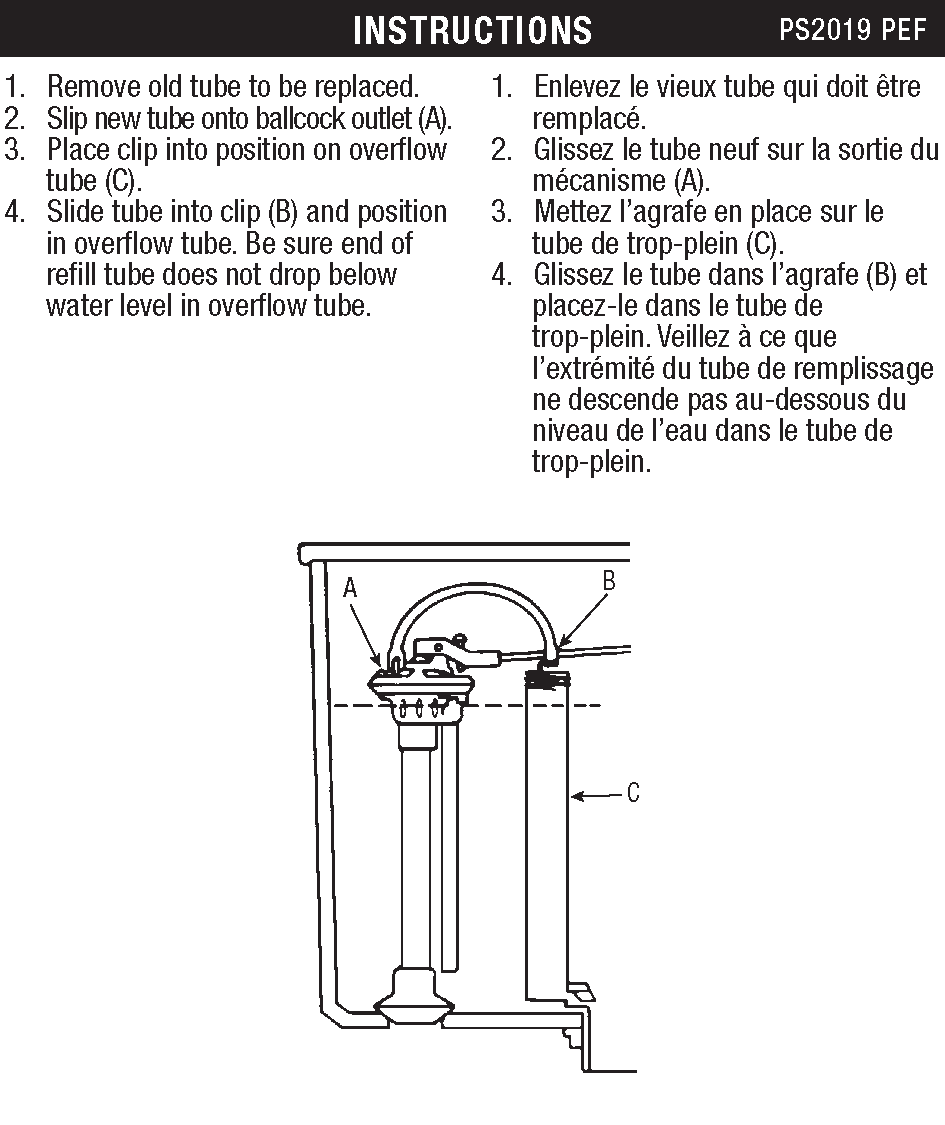 INSTRUCTIONS PS2019 PEF

1. Remove old tube to be replaced.
2. Slip new tube onto ballcock outlet (A).
3. Place clip into position on overflow tube (C).
4. Slide tube into clip (B) and position in overflow tube. Be sure end of refill tube does not drop below water level in overflow tube.

1. Enlevez le vieux tube qui doit être remplacé.
2. Glissez le tube neuf sur la sortie du mécanisme (A).
3. Mettez l'agrafe en place sur le tube de trop-plein (C).
4. Glissez le tube dans l'agrafe (B) et placez-le dans le tube de trop-plein. Veillez à ce que l'extrémité du tube de remplissage ne descende pas au-dessous du niveau de l'eau dans le tube de trop-plein.

A
B
C