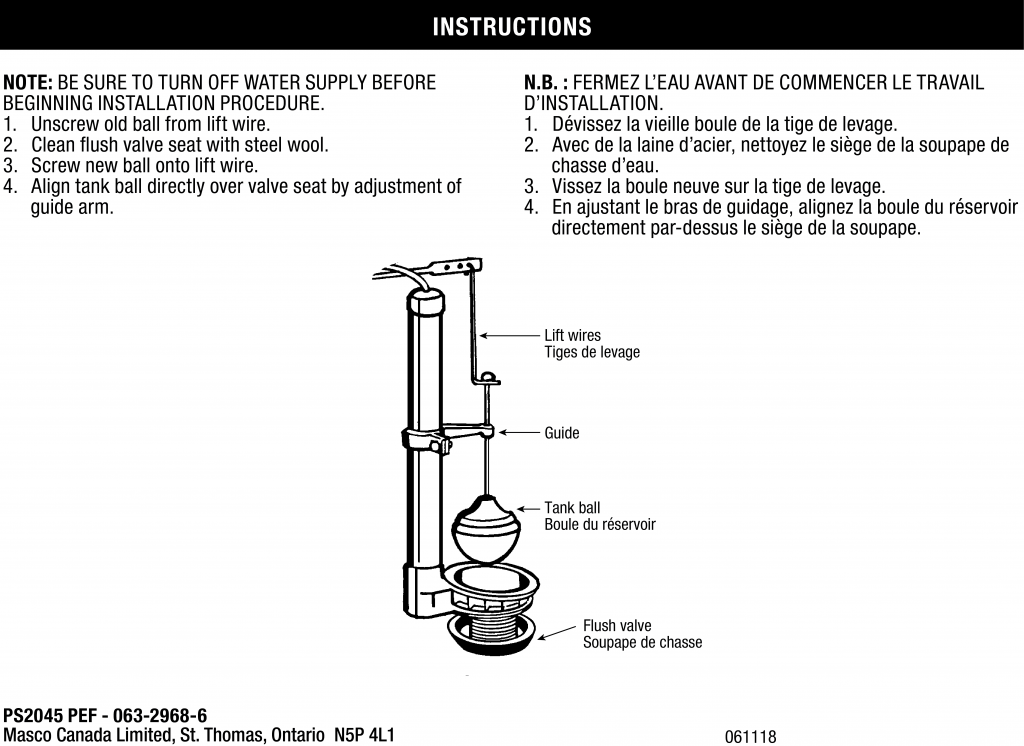 INSTRUCTIONS

NOTE: BE SURE TO TURN OFF WATER SUPPLY BEFORE BEGINNING INSTALLATION PROCEDURE.
1. Unscrew old ball from lift wire.
2. Clean flush valve seat with steel wool.
3. Screw new ball onto lift wire.
4. Align tank ball directly over valve seat by adjustment of guide arm.

N.B. : FERMEZ L'EAU AVANT DE COMMENCER LE TRAVAIL D'INSTALLATION.
1. Dévissez la vieille boule de la tige de levage.
2. Avec de la laine d'acier, nettoyez le siège de la soupape de chasse d'eau.
3. Vissez la boule neuve sur la tige de levage.
4. En ajustant le bras de guidage, alignez la boule du réservoir directement par-dessus le siège de la soupape.

Lift wires
Tiges de levage

Guide

Tank ball
Boule du réservoir

Flush valve
Soupape de chasse

PS2045 PEF - 063-2968-6
Masco Canada Limited, St. Thomas, Ontario N5P 4L1

061118