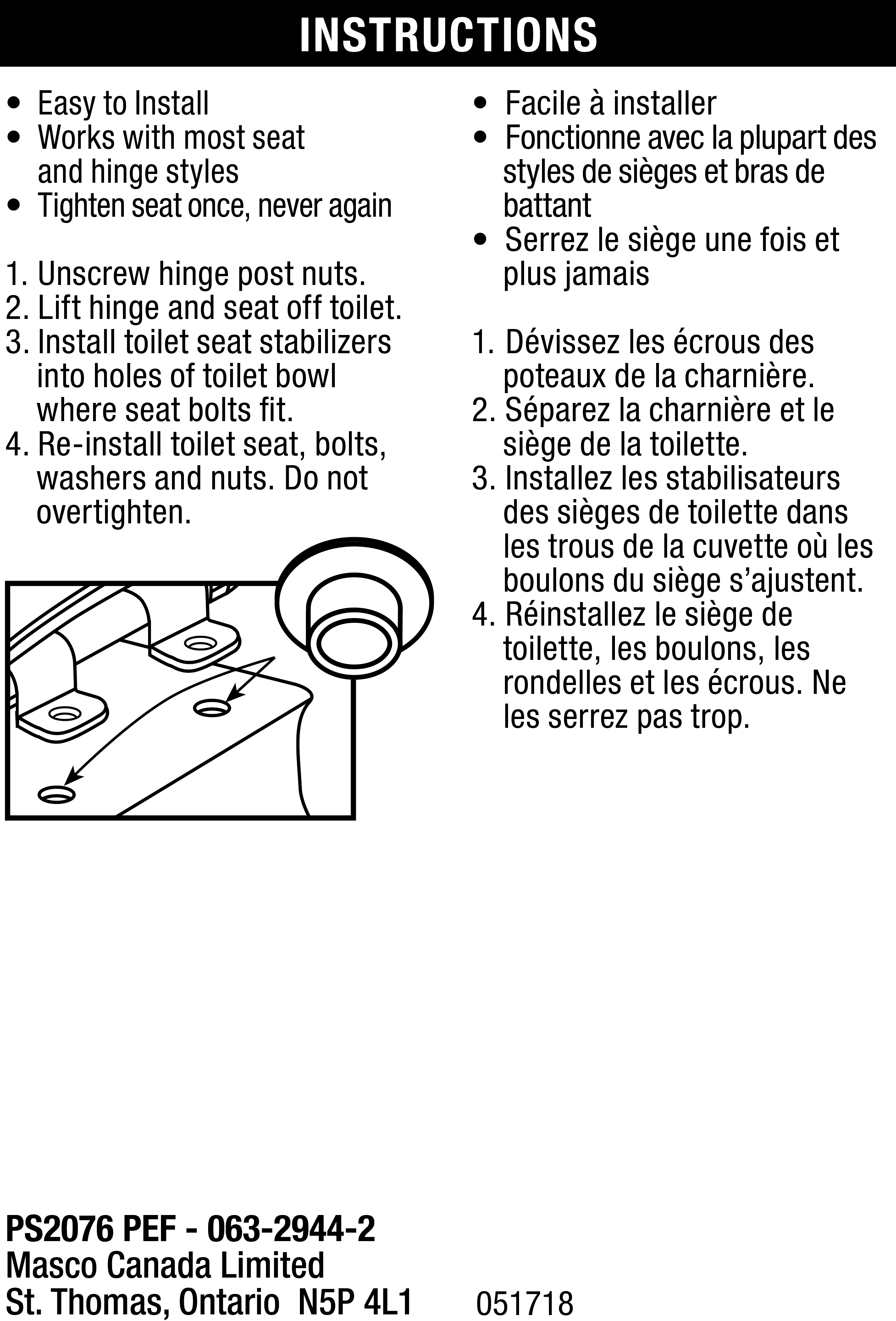 INSTRUCTIONS

• Easy to Install
• Works with most seat and hinge styles
• Tighten seat once, never again

1. Unscrew hinge post nuts.
2. Lift hinge and seat off toilet.
3. Install toilet seat stabilizers into holes of toilet bowl where seat bolts fit.
4. Re-install toilet seat, bolts, washers and nuts. Do not overtighten.

• Facile à installer
• Fonctionne avec la plupart des styles de sièges et bras de battant
• Serrez le siège une fois et plus jamais

1. Dévissez les écrous des poteaux de la charnière.
2. Séparez la charnière et le siège de la toilette.
3. Installez les stabilisateurs des sièges de toilette dans les trous de la cuvette où les boulons du siège s'ajustent.
4. Réinstallez le siège de toilette, les boulons, les rondelles et les écrous. Ne les serrez pas trop.

PS2076 PEF - 063-2944-2
Masco Canada Limited
St. Thomas, Ontario N5P 4L1

051718