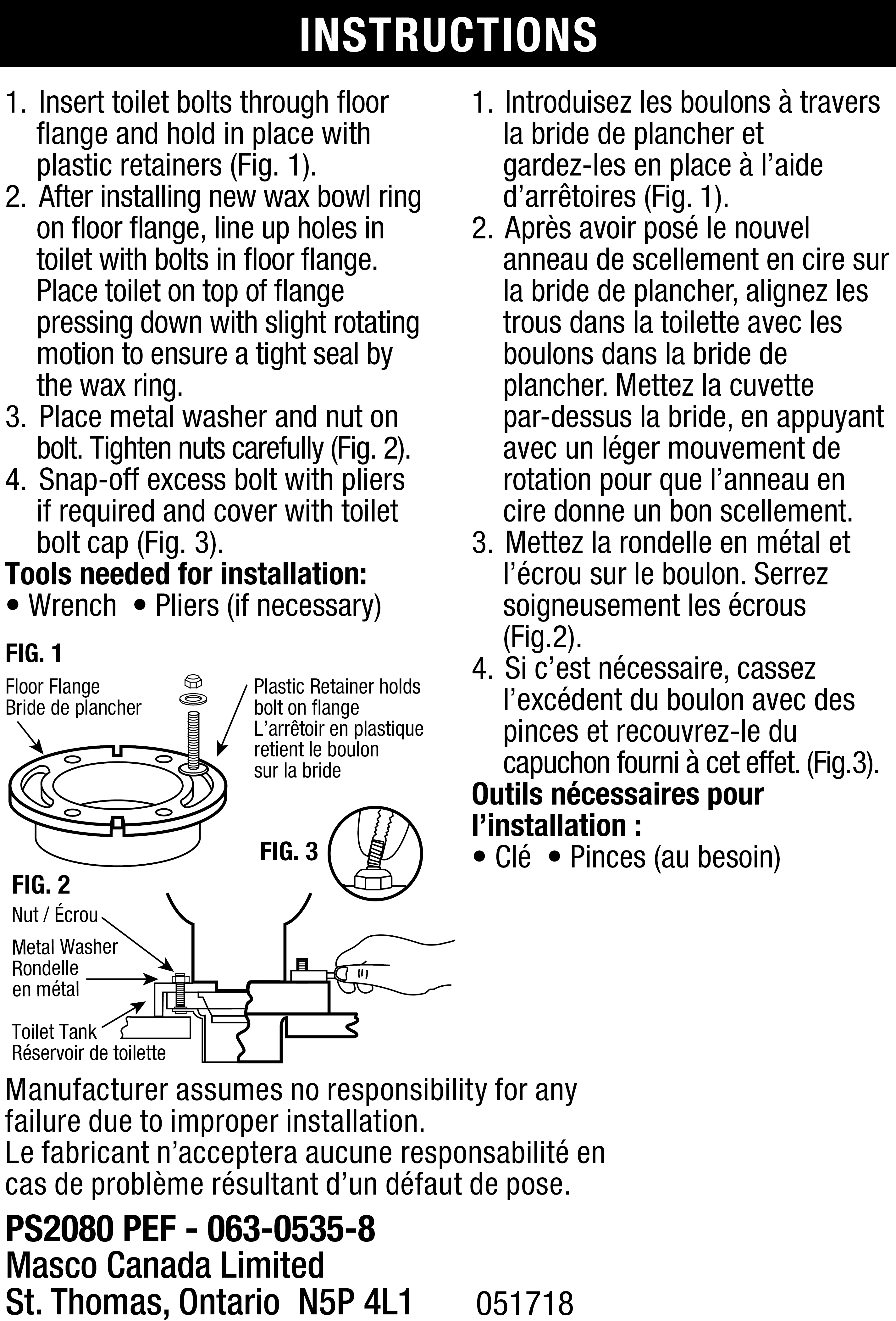 INSTRUCTIONS

1. Insert toilet bolts through floor flange and hold in place with plastic retainers (Fig. 1).
2. After installing new wax bowl ring on floor flange, line up holes in toilet with bolts in floor flange. Place toilet on top of flange pressing down with slight rotating motion to ensure a tight seal by the wax ring.
3. Place metal washer and nut on bolt. Tighten nuts carefully (Fig. 2).
4. Snap-off excess bolt with pliers if required and cover with toilet bolt cap (Fig. 3).

Tools needed for installation:
• Wrench • Pliers (if necessary)

FIG. 1
Floor Flange
Bride de plancher
Plastic Retainer holds bolt on flange
L'arrêtoir en plastique retient le boulon sur la bride

FIG. 3

FIG. 2
Nut / Écrou
Metal Washer
Rondelle en métal
Toilet Tank
Réservoir de toilette

1. Introduisez les boulons à travers la bride de plancher et gardez-les en place à l'aide d'arrêtoires (Fig. 1).
2. Après avoir posé le nouvel anneau de scellement en cire sur la bride de plancher, alignez les trous dans la toilette avec les boulons dans la bride de plancher. Mettez la cuvette par-dessus la bride, en appuyant avec un léger mouvement de rotation pour que l'anneau en cire donne un bon scellement.
3. Mettez la rondelle en métal et l'écrou sur le boulon. Serrez soigneusement les écrous (Fig.2).
4. Si c'est nécessaire, cassez l'excédent du boulon avec des pinces et recouvrez-le du capuchon fourni à cet effet. (Fig.3).

Outils nécessaires pour l'installation :
• Clé • Pinces (au besoin)

Manufacturer assumes no responsibility for any failure due to improper installation.
Le fabricant n'acceptera aucune responsabilité en cas de problème résultant d'un défaut de pose.

PS2080 PEF - 063-0535-8
Masco Canada Limited
St. Thomas, Ontario N5P 4L1 051718