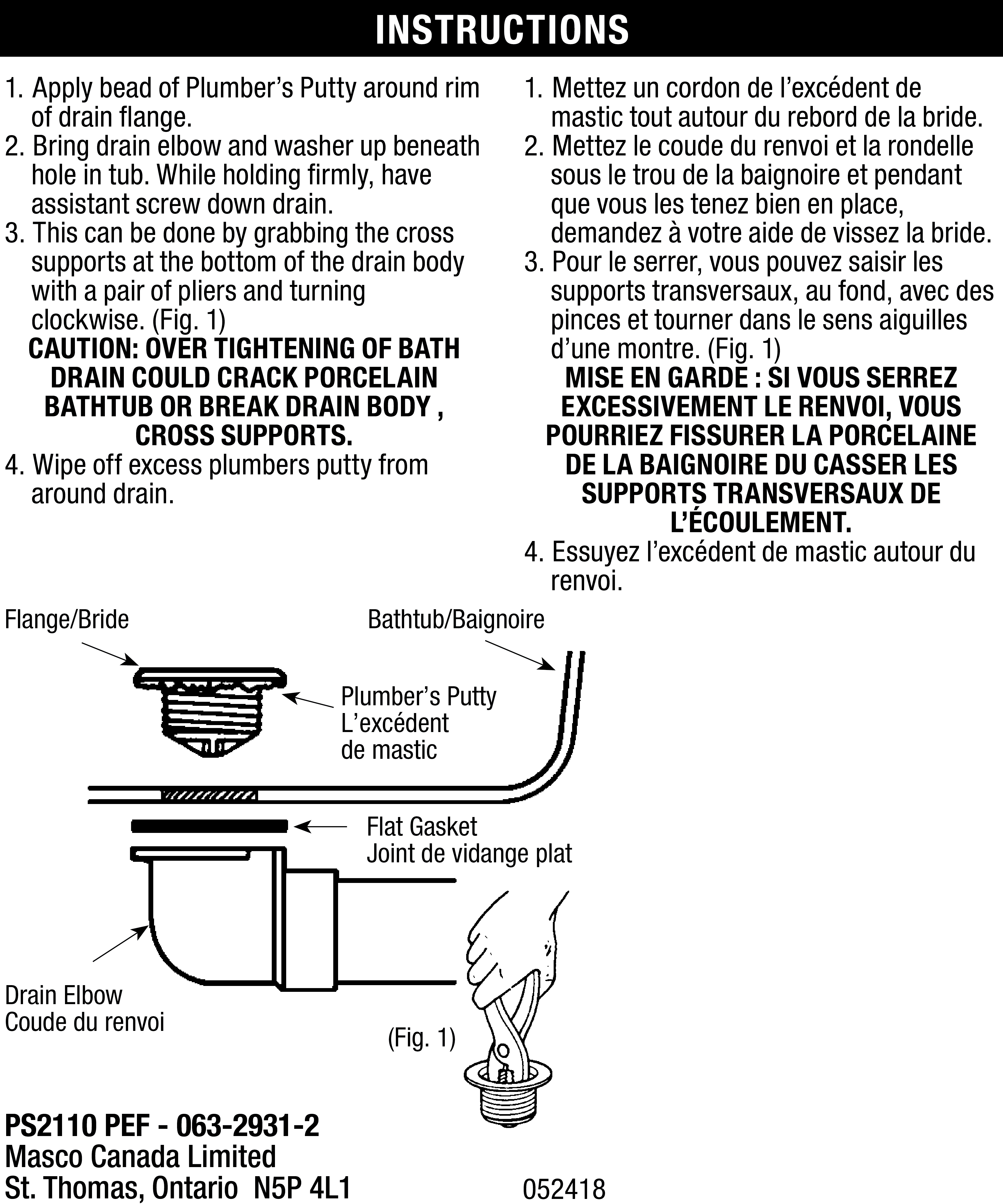 INSTRUCTIONS

1. Apply bead of Plumber's Putty around rim of drain flange.
2. Bring drain elbow and washer up beneath hole in tub. While holding firmly, have assistant screw down drain.
3. This can be done by grabbing the cross supports at the bottom of the drain body with a pair of pliers and turning clockwise. (Fig. 1)
CAUTION: OVER TIGHTENING OF BATH DRAIN COULD CRACK PORCELAIN BATHTUB OR BREAK DRAIN BODY , CROSS SUPPORTS.
4. Wipe off excess plumbers putty from around drain.

1. Mettez un cordon de l'excédent de mastic tout autour du rebord de la bride.
2. Mettez le coude du renvoi et la rondelle sous le trou de la baignoire et pendant que vous les tenez bien en place, demandez à votre aide de vissez la bride.
3. Pour le serrer, vous pouvez saisir les supports transversaux, au fond, avec des pinces et tourner dans le sens aiguilles d'une montre. (Fig. 1)
MISE EN GARDE : SI VOUS SERREZ EXCESSIVEMENT LE RENVOI, VOUS POURRIEZ FISSURER LA PORCELAINE DE LA BAIGNOIRE DU CASSER LES SUPPORTS TRANSVERSAUX DE L'ÉCOULEMENT.
4. Essuyez l'excédent de mastic autour du renvoi.

Flange/Bride
Bathtub/Baignoire
Plumber's Putty
L'excédent
de mastic
Flat Gasket
Joint de vidange plat
Drain Elbow
Coude du renvoi
(Fig. 1)

PS2110 PEF - 063-2931-2
Masco Canada Limited
St. Thomas, Ontario N5P 4L1
052418