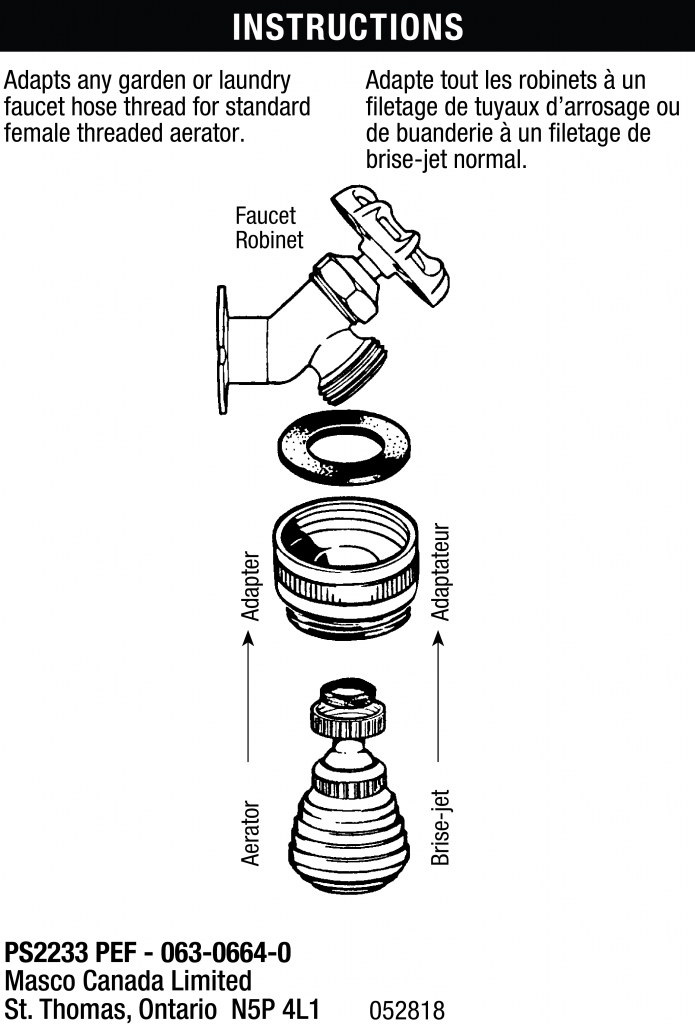 INSTRUCTIONS

Adapts any garden or laundry faucet hose thread for standard female threaded aerator.

Adapte tout les robinets à un filetage de tuyaux d'arrosage ou de buanderie à un filetage de brise-jet normal.

Faucet
Robinet

Adapter

Adaptateur

Aerator

Brise-jet

PS2233 PEF - 063-0664-0
Masco Canada Limited
St. Thomas, Ontario N5P 4L1 052818