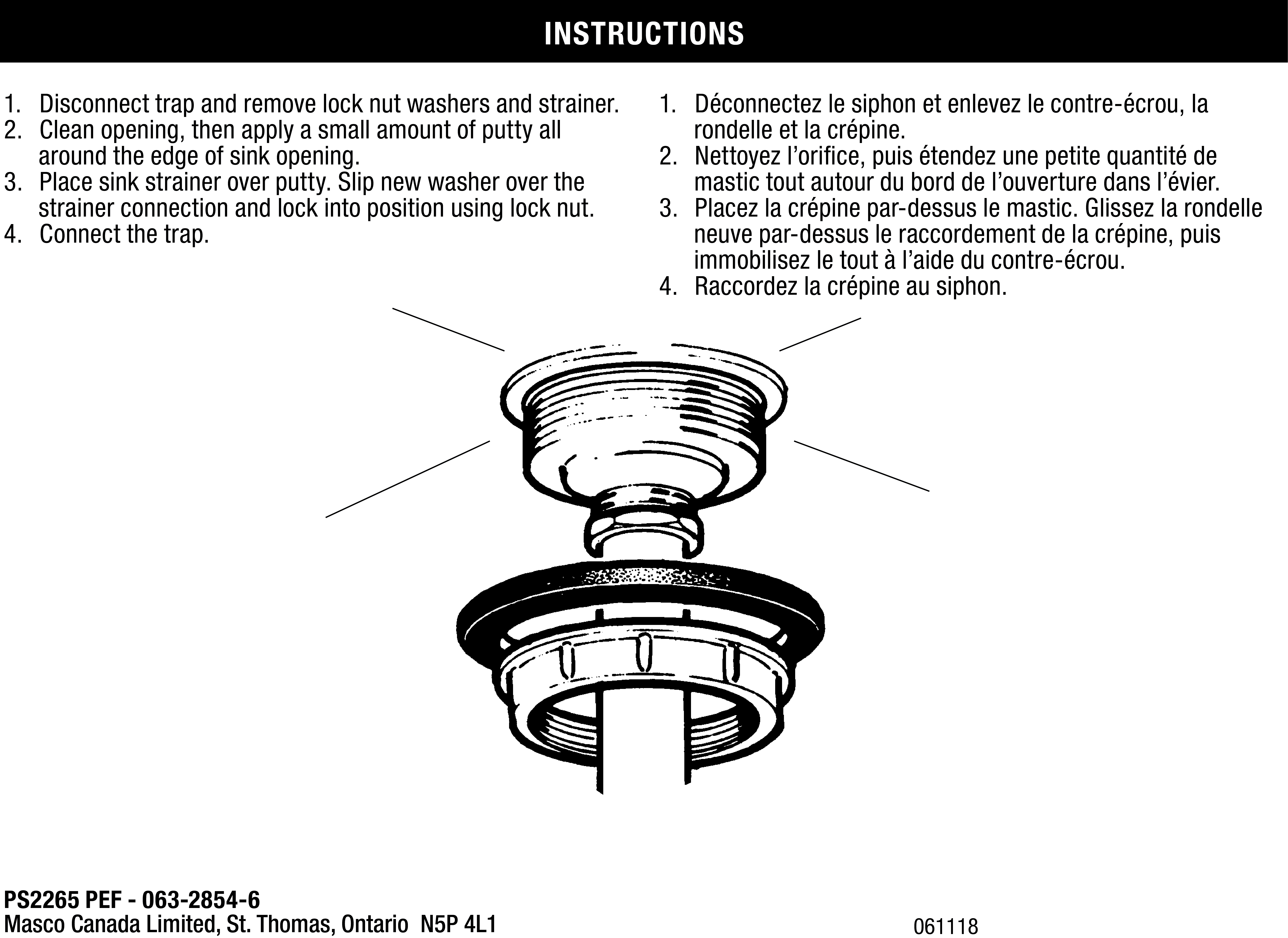 INSTRUCTIONS

1. Disconnect trap and remove lock nut washers and strainer.
2. Clean opening, then apply a small amount of putty all around the edge of sink opening.
3. Place sink strainer over putty. Slip new washer over the strainer connection and lock into position using lock nut.
4. Connect the trap.

1. Déconnectez le siphon et enlevez le contre-écrou, la rondelle et la crépine.
2. Nettoyez l'orifice, puis étendez une petite quantité de mastic tout autour du bord de l'ouverture dans l'évier.
3. Placez la crépine par-dessus le mastic. Glissez la rondelle neuve par-dessus le raccordement de la crépine, puis immobilisez le tout à l'aide du contre-écrou.
4. Raccordez la crépine au siphon.

PS2265 PEF - 063-2854-6
Masco Canada Limited, St. Thomas, Ontario N5P 4L1

061118