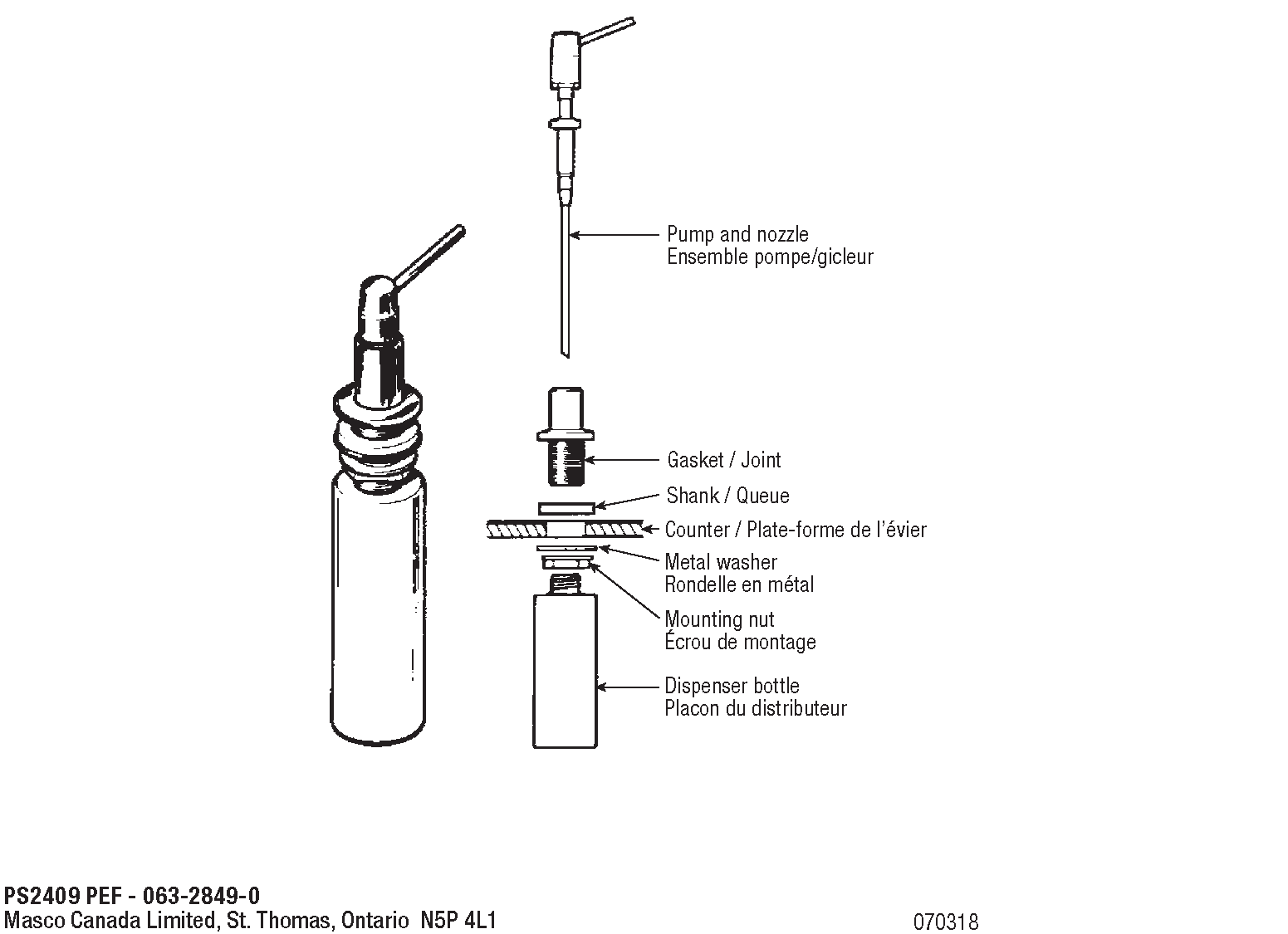 Pump and nozzle
Ensemble pompe/gicleur

Gasket / Joint

Shank / Queue

Counter / Plate-forme de l'évier

Metal washer
Rondelle en métal

Mounting nut
Écrou de montage

Dispenser bottle
Placon du distributeur

PS2409 PEF - 063-2849-0
Masco Canada Limited, St. Thomas, Ontario N5P 4L1

070318