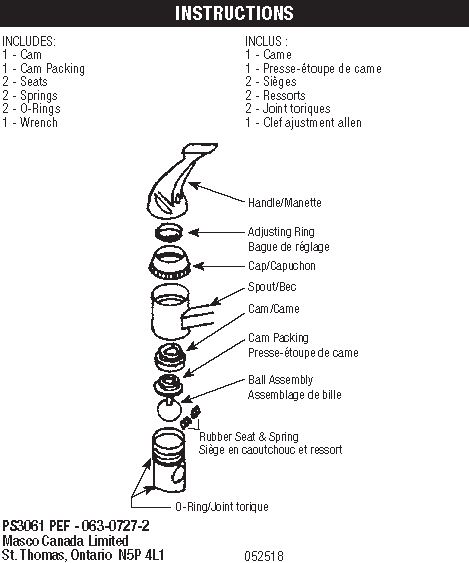 INSTRUCTIONS

INCLUDES:
1 - Cam
1 - Cam Packing
2 - Seats
2 - Springs
2 - O-Rings
1 - Wrench

INCLUS :
1 - Came
1 - Presse-étoupe de came
2 - Sièges
2 - Ressorts
2 - Joint toriques
1 - Clef ajustment allen

Handle/Manette

Adjusting Ring
Bague de réglage

Cap/Capuchon

Spout/Bec

Cam/Came

Cam Packing
Presse-étoupe de came

Ball Assembly
Assemblage de bille

Rubber Seat & Spring
Siège en caoutchouc et ressort

O-Ring/Joint torique

PS3061 PEF - 063-0727-2
Masco Canada Limited
St. Thomas, Ontario N5P 4L1

052518