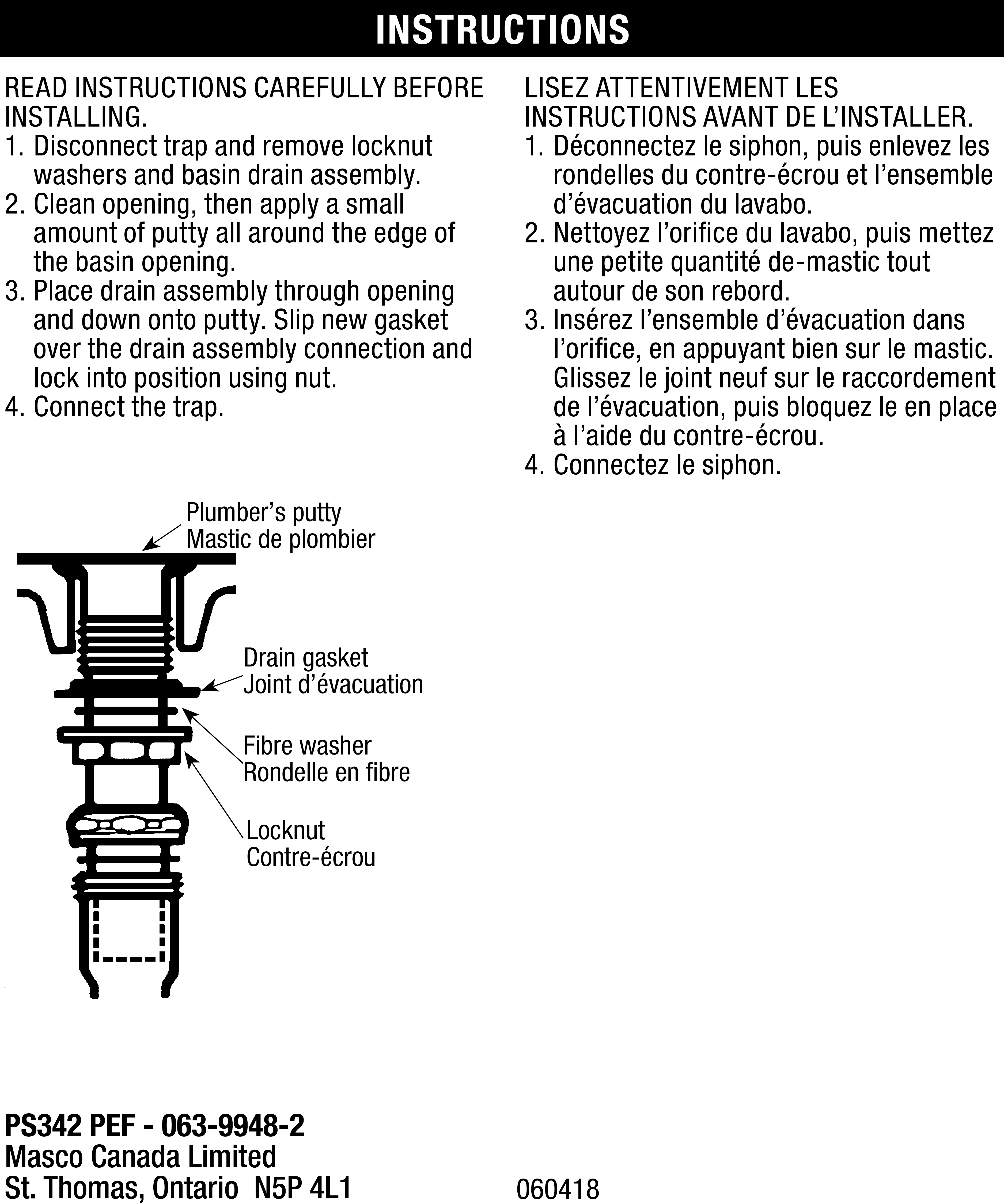 INSTRUCTIONS

READ INSTRUCTIONS CAREFULLY BEFORE INSTALLING.
1. Disconnect trap and remove locknut washers and basin drain assembly.
2. Clean opening, then apply a small amount of putty all around the edge of the basin opening.
3. Place drain assembly through opening and down onto putty. Slip new gasket over the drain assembly connection and lock into position using nut.
4. Connect the trap.

LISEZ ATTENTIVEMENT LES INSTRUCTIONS AVANT DE L'INSTALLER.
1. Déconnectez le siphon, puis enlevez les rondelles du contre-écrou et l'ensemble d'évacuation du lavabo.
2. Nettoyez l'orifice du lavabo, puis mettez une petite quantité de-mastic tout autour de son rebord.
3. Insérez l'ensemble d'évacuation dans l'orifice, en appuyant bien sur le mastic. Glissez le joint neuf sur le raccordement de l'évacuation, puis bloquez le en place à l'aide du contre-écrou.
4. Connectez le siphon.

Plumber's putty
Mastic de plombier

Drain gasket
Joint d'évacuation

Fibre washer
Rondelle en fibre

Locknut
Contre-écrou

PS342 PEF - 063-9948-2
Masco Canada Limited
St. Thomas, Ontario N5P 4L1

060418