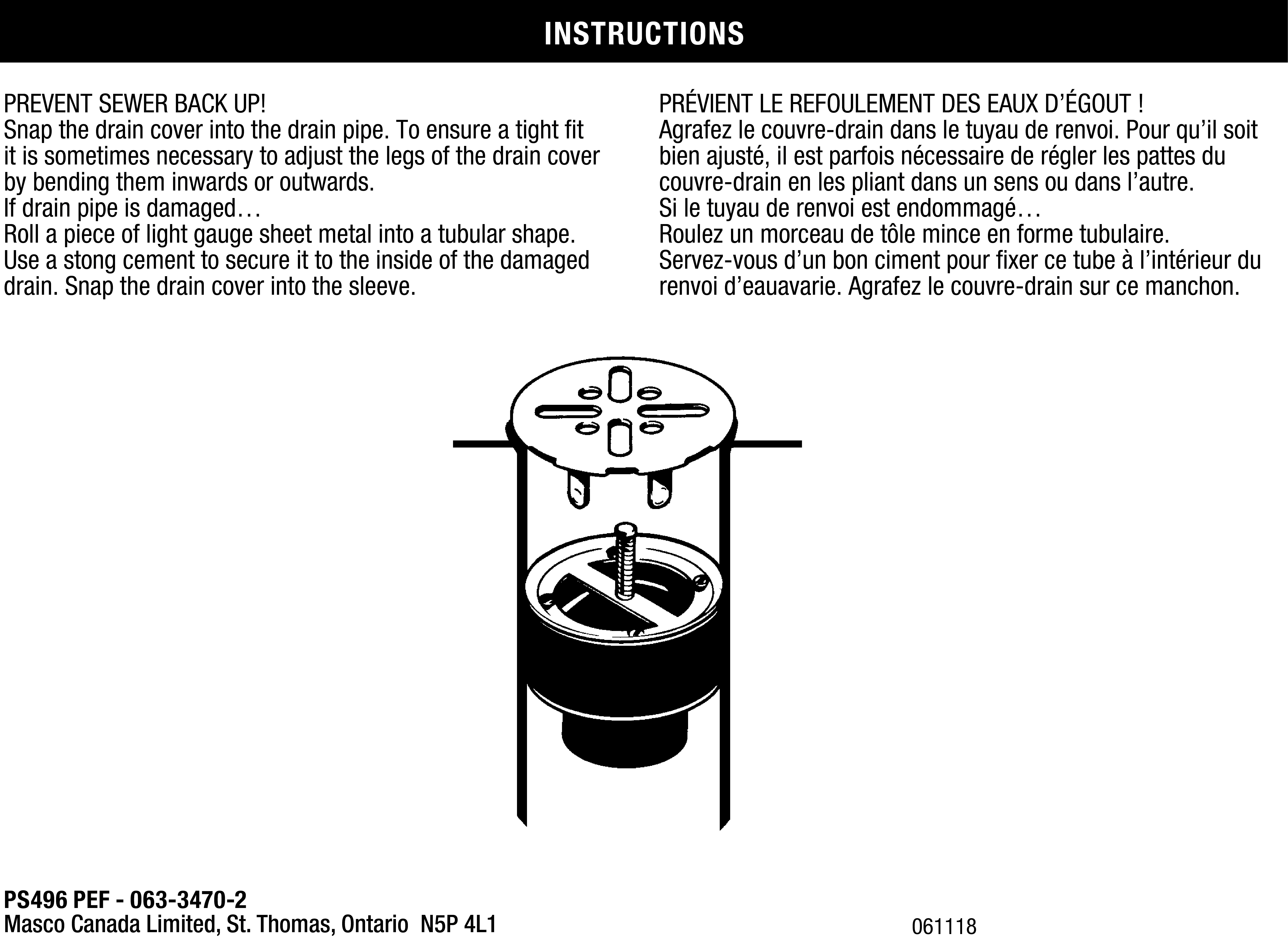 INSTRUCTIONS

PREVENT SEWER BACK UP!
Snap the drain cover into the drain pipe. To ensure a tight fit it is sometimes necessary to adjust the legs of the drain cover by bending them inwards or outwards.
If drain pipe is damaged…
Roll a piece of light gauge sheet metal into a tubular shape. Use a stong cement to secure it to the inside of the damaged drain. Snap the drain cover into the sleeve.

PRÉVIENT LE REFOULEMENT DES EAUX D'ÉGOUT !
Agrafez le couvre-drain dans le tuyau de renvoi. Pour qu'il soit bien ajusté, il est parfois nécessaire de régler les pattes du couvre-drain en les pliant dans un sens ou dans l'autre.
Si le tuyau de renvoi est endommagé…
Roulez un morceau de tôle mince en forme tubulaire. Servez-vous d'un bon ciment pour fixer ce tube à l'intérieur du renvoi d'eauavarie. Agrafez le couvre-drain sur ce manchon.

PS496 PEF - 063-3470-2
Masco Canada Limited, St. Thomas, Ontario N5P 4L1

061118