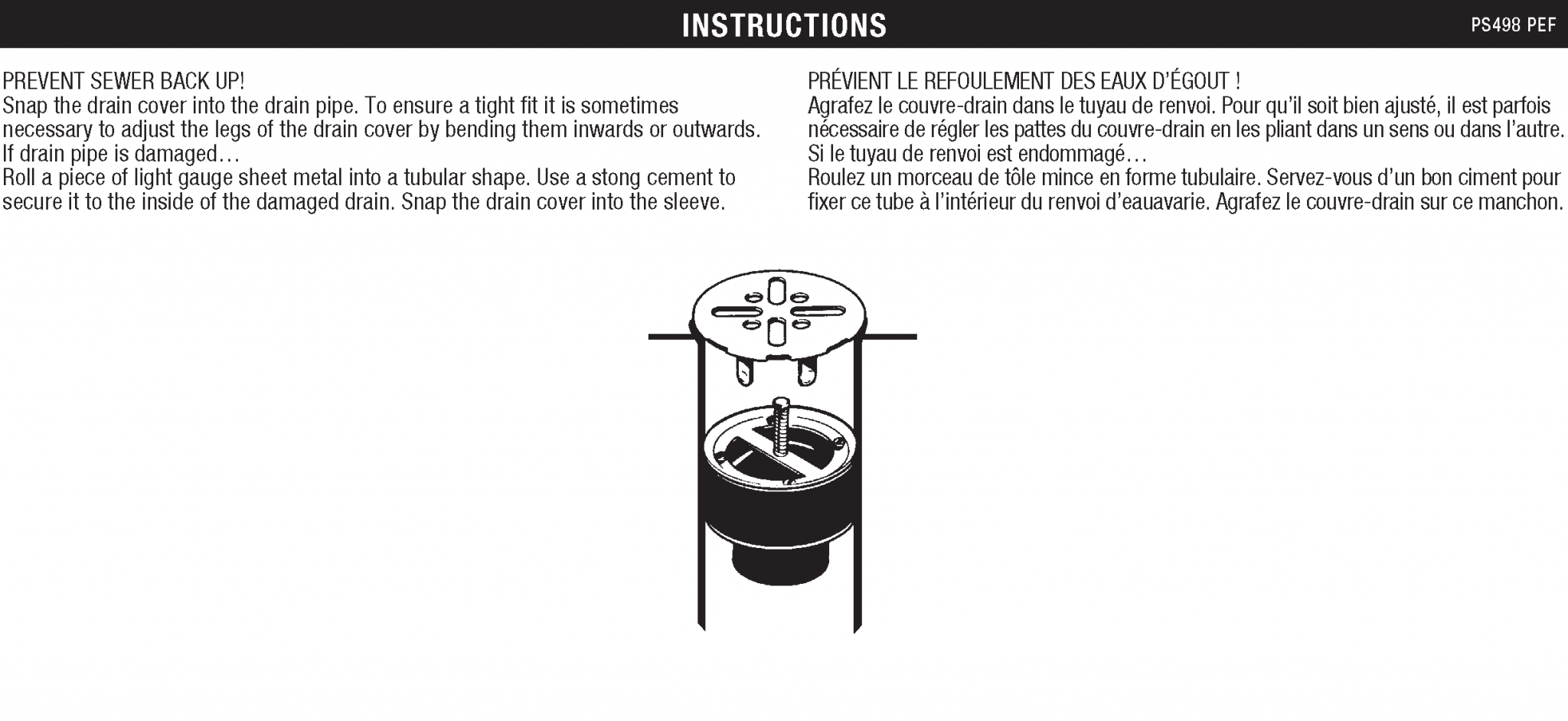 INSTRUCTIONS PS498 PEF

PREVENT SEWER BACK UP!
Snap the drain cover into the drain pipe. To ensure a tight fit it is sometimes necessary to adjust the legs of the drain cover by bending them inwards or outwards.
If drain pipe is damaged…
Roll a piece of light gauge sheet metal into a tubular shape. Use a stong cement to secure it to the inside of the damaged drain. Snap the drain cover into the sleeve.

PRÉVIENT LE REFOULEMENT DES EAUX D'ÉGOUT !
Agrafez le couvre-drain dans le tuyau de renvoi. Pour qu'il soit bien ajusté, il est parfois nécessaire de régler les pattes du couvre-drain en les pliant dans un sens ou dans l'autre.
Si le tuyau de renvoi est endommagé…
Roulez un morceau de tôle mince en forme tubulaire. Servez-vous d'un bon ciment pour fixer ce tube à l'intérieur du renvoi d'eauavarie. Agrafez le couvre-drain sur ce manchon.