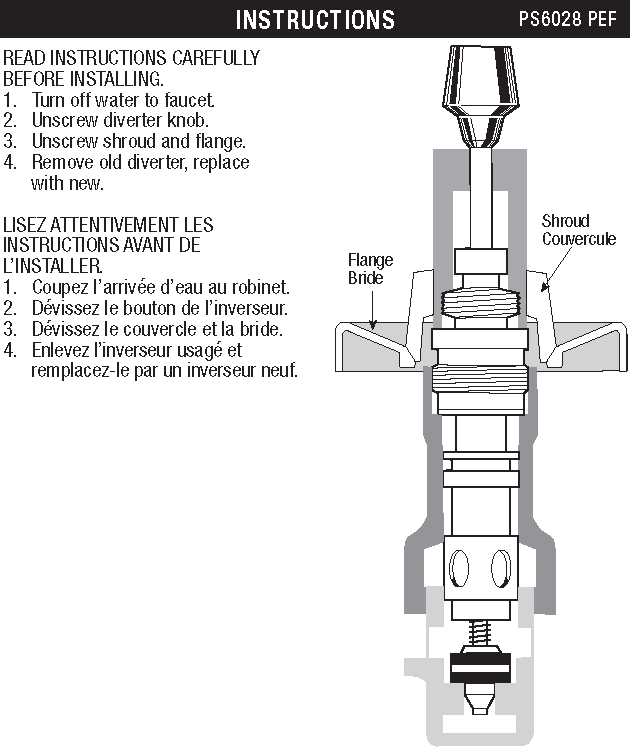 INSTRUCTIONS PS6028 PEF

READ INSTRUCTIONS CAREFULLY BEFORE INSTALLING.
1. Turn off water to faucet.
2. Unscrew diverter knob.
3. Unscrew shroud and flange.
4. Remove old diverter, replace with new.

LISEZ ATTENTIVEMENT LES INSTRUCTIONS AVANT DE L'INSTALLER.
1. Coupez l'arrivée d'eau au robinet.
2. Dévissez le bouton de l'inverseur.
3. Dévissez le couvercle et la bride.
4. Enlevez l'inverseur usagé et remplacez-le par un inverseur neuf.

Shroud
Couvercule

Flange
Bride