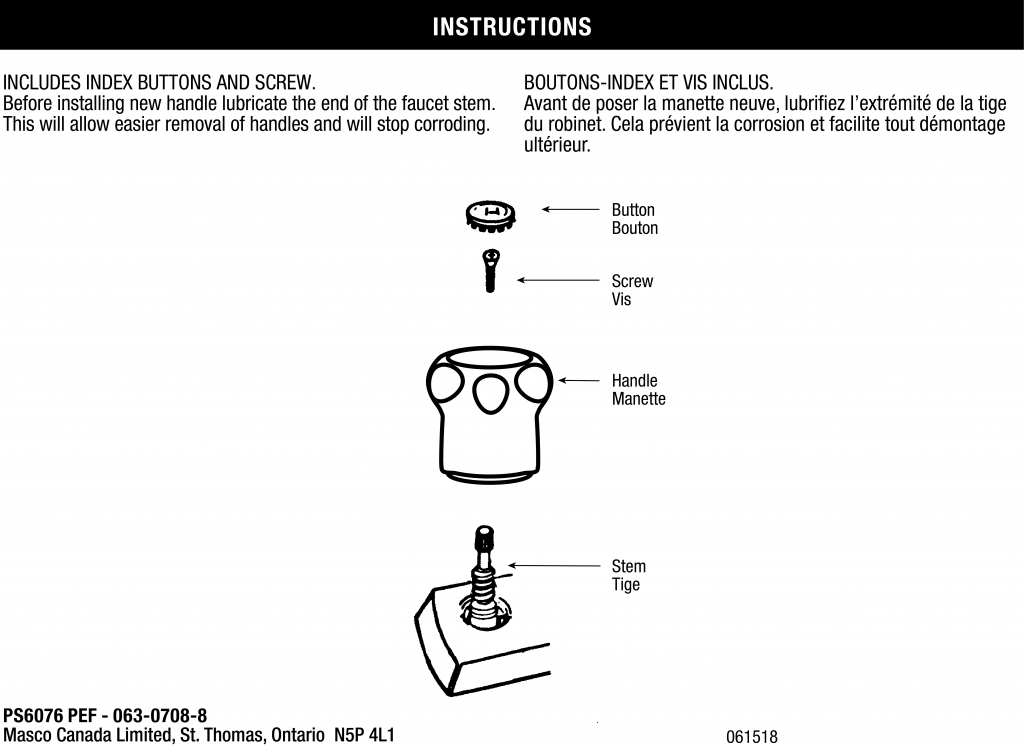 INSTRUCTIONS

INCLUDES INDEX BUTTONS AND SCREW.
Before installing new handle lubricate the end of the faucet stem. This will allow easier removal of handles and will stop corroding.

BOUTONS-INDEX ET VIS INCLUS.
Avant de poser la manette neuve, lubrifiez l'extrémité de la tige du robinet. Cela prévient la corrosion et facilite tout démontage ultérieur.

Button
Bouton

Screw
Vis

Handle
Manette

Stem
Tige

PS6076 PEF - 063-0708-8
Masco Canada Limited, St. Thomas, Ontario N5P 4L1

061518