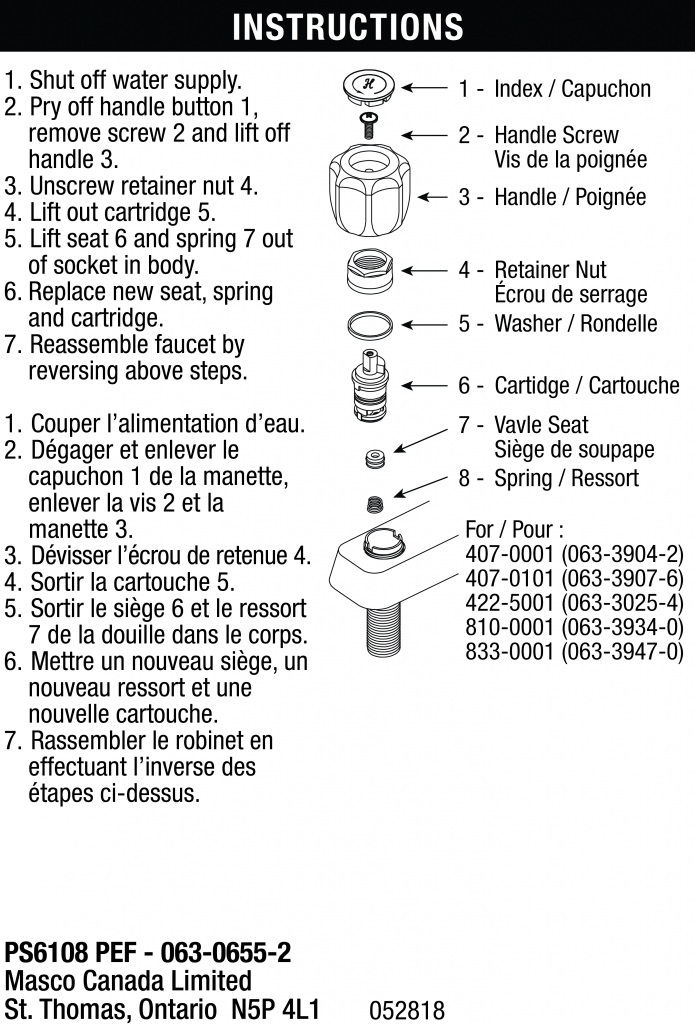 INSTRUCTIONS

1. Shut off water supply.
2. Pry off handle button 1, remove screw 2 and lift off handle 3.
3. Unscrew retainer nut 4.
4. Lift out cartridge 5.
5. Lift seat 6 and spring 7 out of socket in body.
6. Replace new seat, spring and cartridge.
7. Reassemble faucet by reversing above steps.

1. Couper l'alimentation d'eau.
2. Dégager et enlever le capuchon 1 de la manette, enlever la vis 2 et la manette 3.
3. Dévisser l'écrou de retenue 4.
4. Sortir la cartouche 5.
5. Sortir le siège 6 et le ressort 7 de la douille dans le corps.
6. Mettre un nouveau siège, un nouveau ressort et une nouvelle cartouche.
7. Rassembler le robinet en effectuant l'inverse des étapes ci-dessus.

H

1 - Index / Capuchon
2 - Handle Screw
Vis de la poignée
3 - Handle / Poignée
4 - Retainer Nut
Écrou de serrage
5 - Washer / Rondelle
6 - Cartidge / Cartouche
7 - Vavle Seat
Siège de soupape
8 - Spring / Ressort

For / Pour :
407-0001 (063-3904-2)
407-0101 (063-3907-6)
422-5001 (063-3025-4)
810-0001 (063-3934-0)
833-0001 (063-3947-0)

PS6108 PEF - 063-0655-2
Masco Canada Limited
St. Thomas, Ontario N5P 4L1
052818