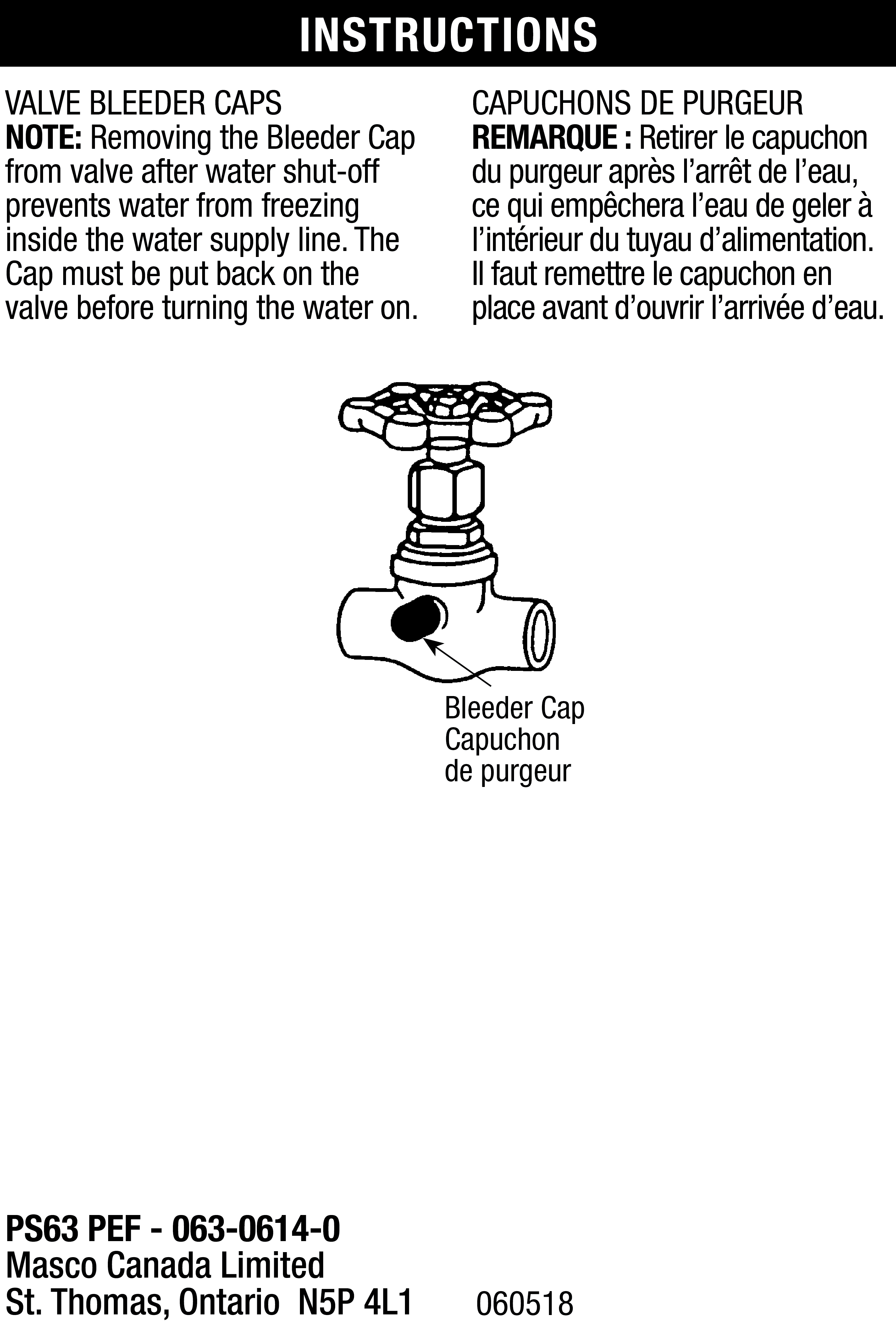 INSTRUCTIONS

VALVE BLEEDER CAPS
NOTE: Removing the Bleeder Cap from valve after water shut-off prevents water from freezing inside the water supply line. The Cap must be put back on the valve before turning the water on.

CAPUCHONS DE PURGEUR
REMARQUE : Retirer le capuchon du purgeur après l'arrêt de l'eau, ce qui empêchera l'eau de geler à l'intérieur du tuyau d'alimentation. Il faut remettre le capuchon en place avant d'ouvrir l'arrivée d'eau.

Bleeder Cap
Capuchon
de purgeur

PS63 PEF - 063-0614-0
Masco Canada Limited
St. Thomas, Ontario N5P 4L1

060518