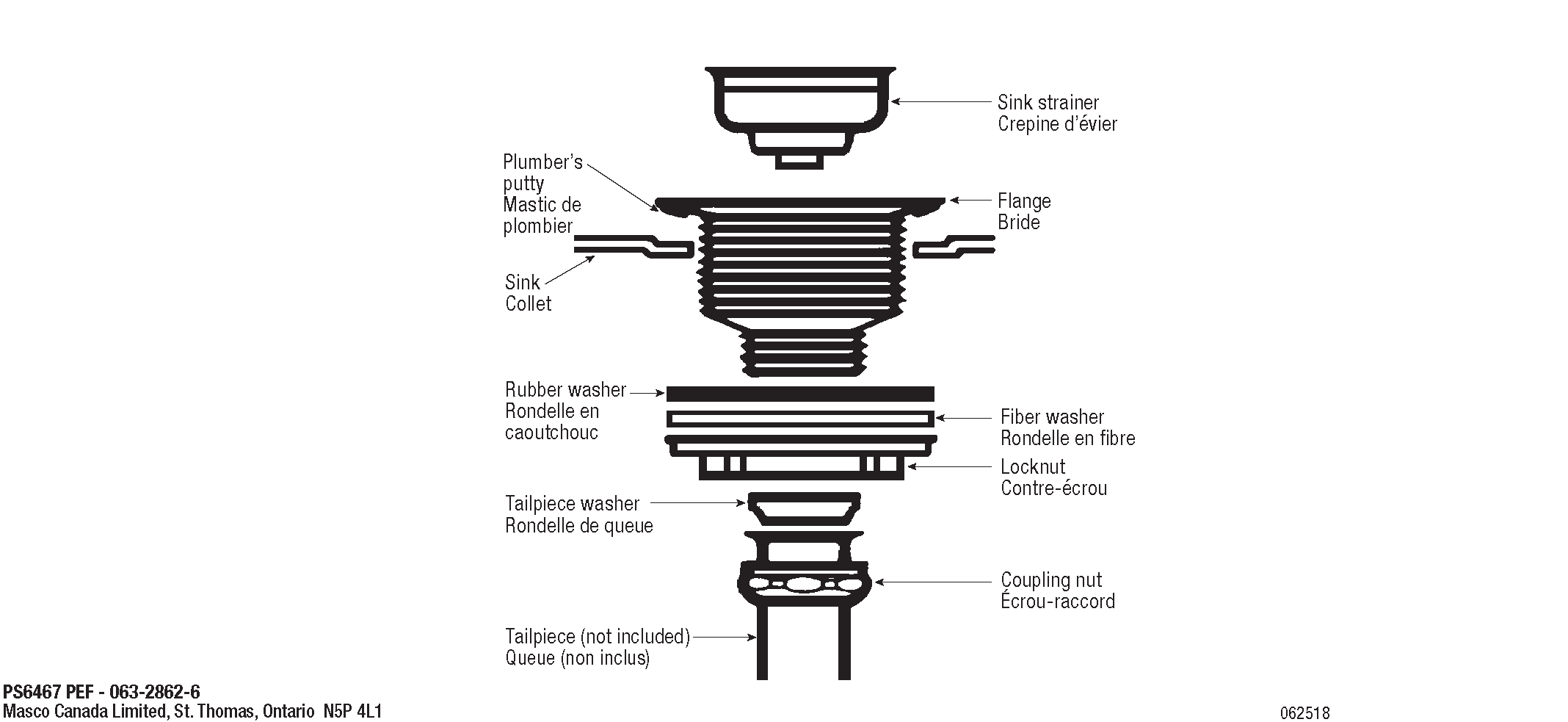 Sink strainer
Crepine d'évier

Plumber's putty
Mastic de plombier

Flange
Bride

Sink Collet

Rubber washer
Rondelle en caoutchouc

Fiber washer
Rondelle en fibre

Locknut
Contre-écrou

Tailpiece washer
Rondelle de queue

Coupling nut
Écrou-raccord

Tailpiece (not included)
Queue (non inclus)

PS6467 PEF - 063-2862-6
Masco Canada Limited, St. Thomas, Ontario N5P 4L1

062518