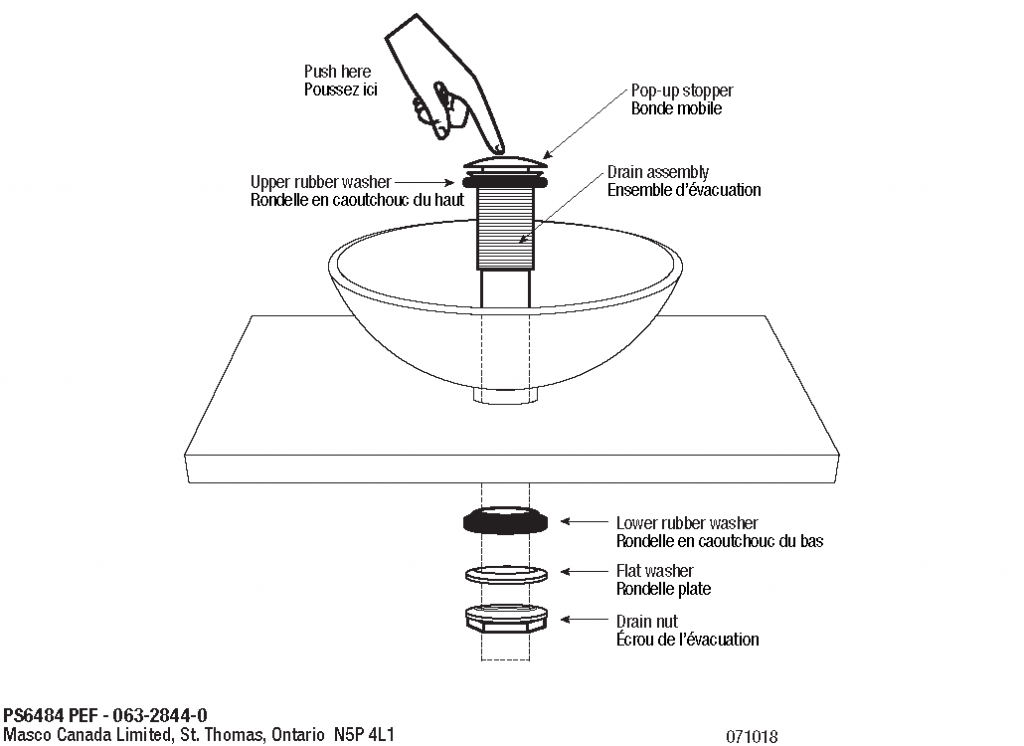 Push here
Poussez ici

Pop-up stopper
Bonde mobile

Upper rubber washer
Rondelle en caoutchouc du haut

Drain assembly
Ensemble d'évacuation

Lower rubber washer
Rondelle en caoutchouc du bas

Flat washer
Rondelle plate

Drain nut
Écrou de l'évacuation

PS6484 PEF - 063-2844-0
Masco Canada Limited, St. Thomas, Ontario N5P 4L1

071018