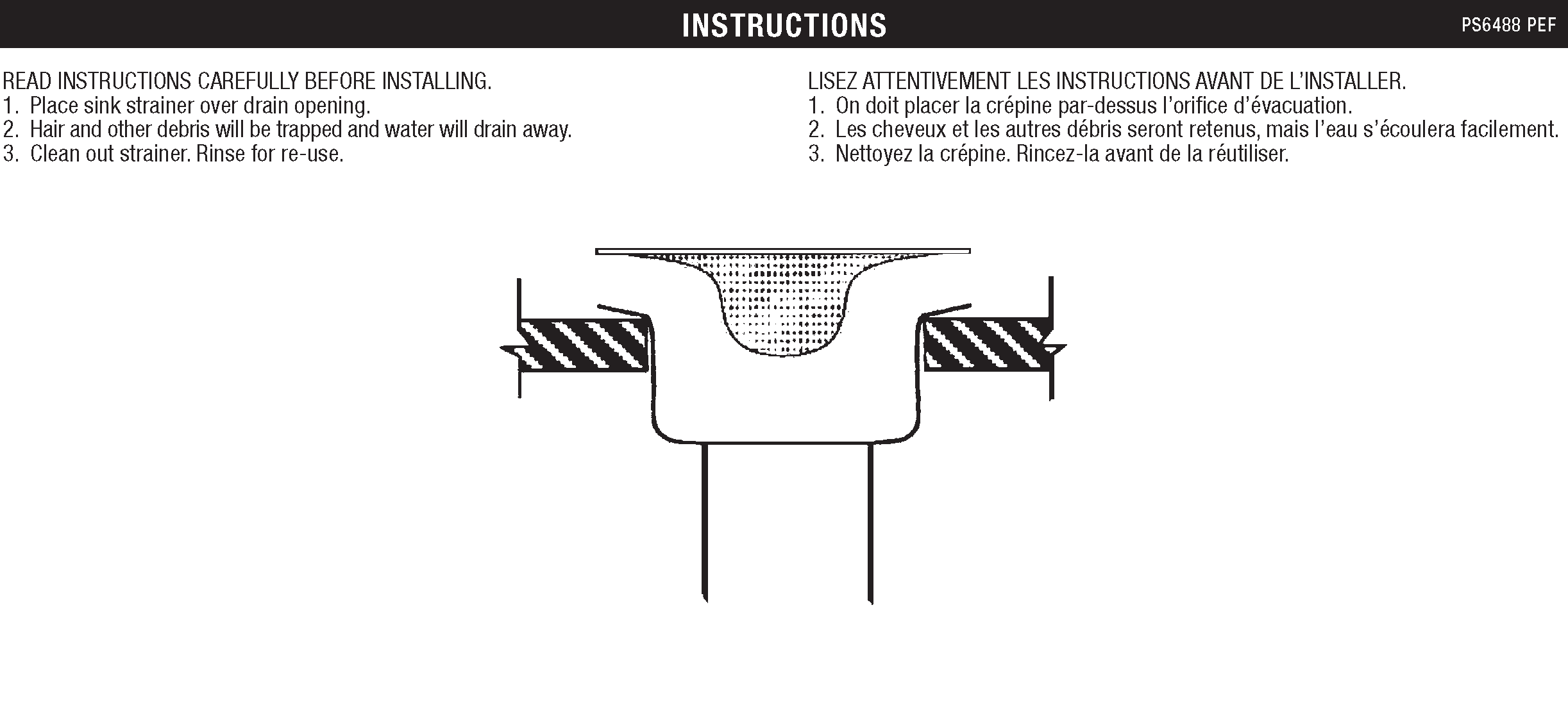 INSTRUCTIONS

PS6488 PEF

READ INSTRUCTIONS CAREFULLY BEFORE INSTALLING.
1. Place sink strainer over drain opening.
2. Hair and other debris will be trapped and water will drain away.
3. Clean out strainer. Rinse for re-use.

LISEZ ATTENTIVEMENT LES INSTRUCTIONS AVANT DE L'INSTALLER.
1. On doit placer la crépine par-dessus l'orifice d'évacuation.
2. Les cheveux et les autres débris seront retenus, mais l'eau s'écoulera facilement.
3. Nettoyez la crépine. Rincez-la avant de la réutiliser.