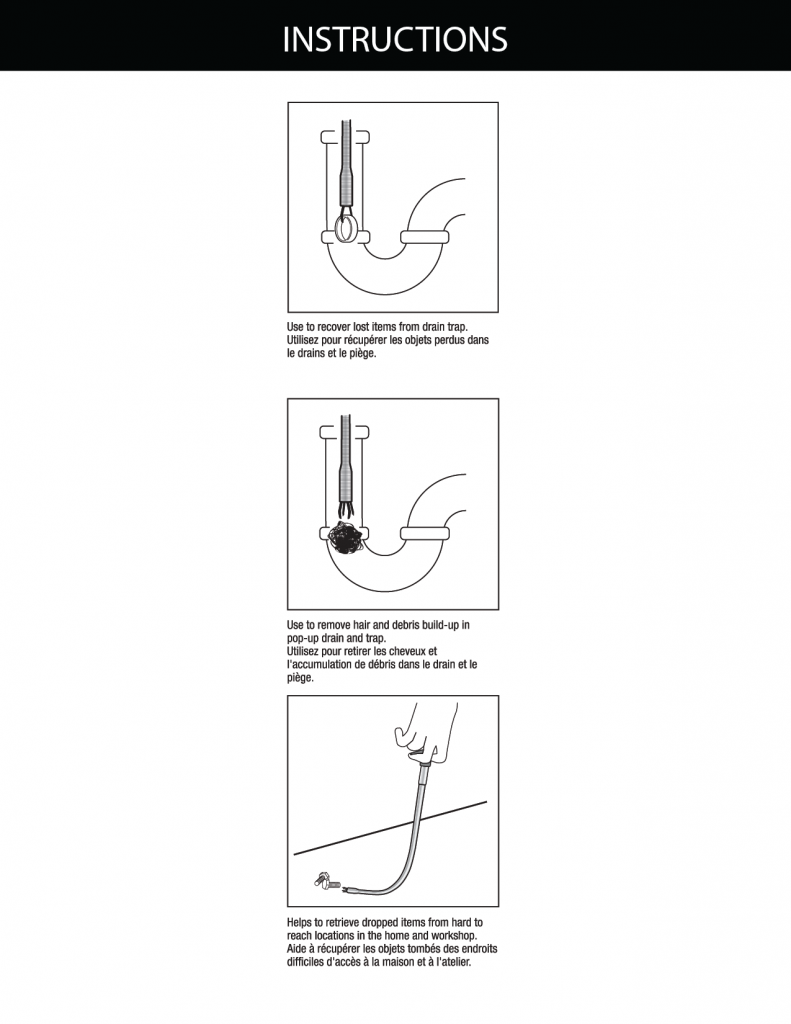 INSTRUCTIONS

Use to recover lost items from drain trap.
Utilisez pour récupérer les objets perdus dans le drains et le piège.

Use to remove hair and debris build-up in pop-up drain and trap.
Utilisez pour retirer les cheveux et l'accumulation de débris dans le drain et le piège.

Helps to retrieve dropped items from hard to reach locations in the home and workshop.
Aide à récupérer les objets tombés des endroits difficiles d'accès à la maison et à l'atelier.